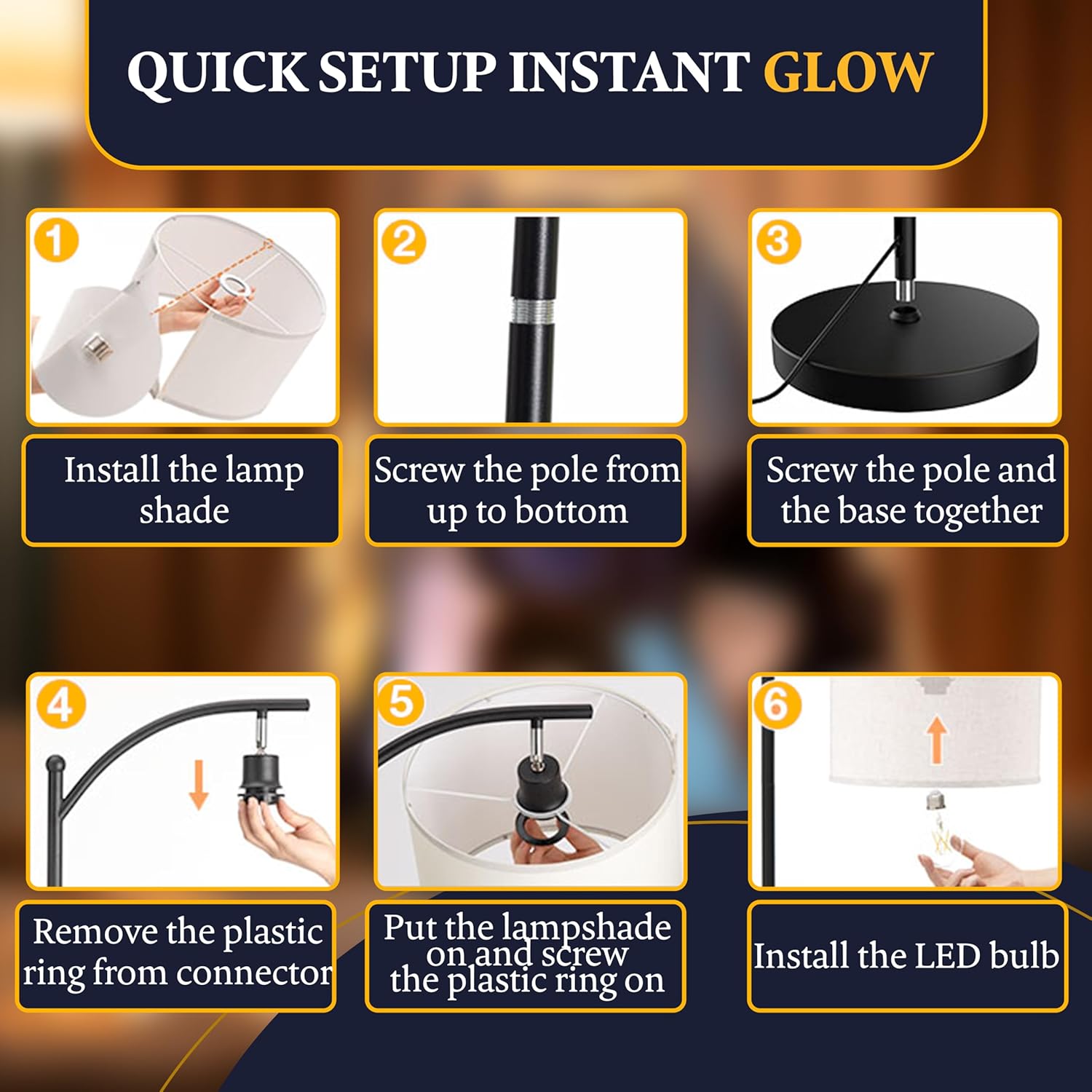 QUICK SETUP INSTANT GLOW

1

Install the lamp shade

2

Screw the pole from up to bottom

3

Screw the pole and the base together

4

Remove the plastic ring from connector

5

Put the lampshade on and screw the plastic ring on

6

Install the LED bulb